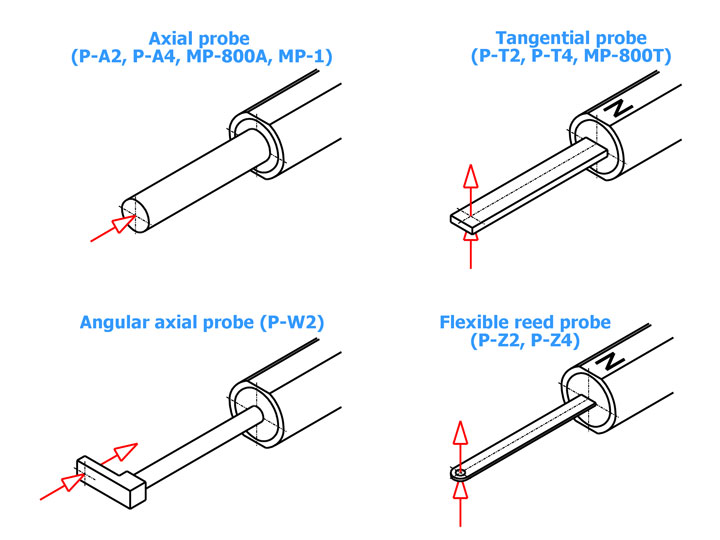 Axial probe
(P-A2, P-A4, MP-800A, MP-1)

Tangential probe
(P-T2, P-T4, MP-800T)

N

Angular axial probe (P-W2)

Flexible reed probe
(P-Z2, P-Z4)

N